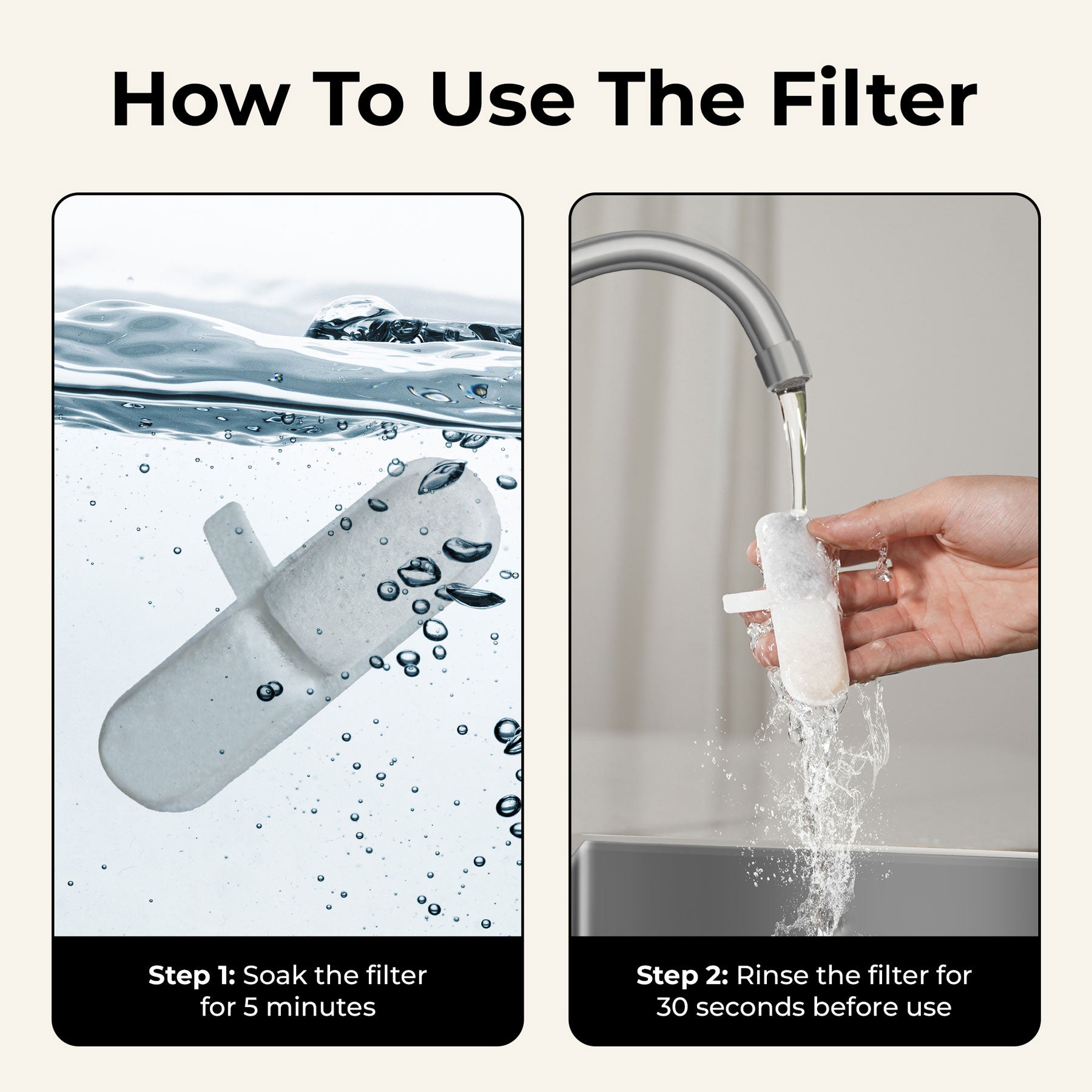 How To Use The Filter

Step 1: Soak the filter for 5 minutes

Step 2: Rinse the filter for 30 seconds before use